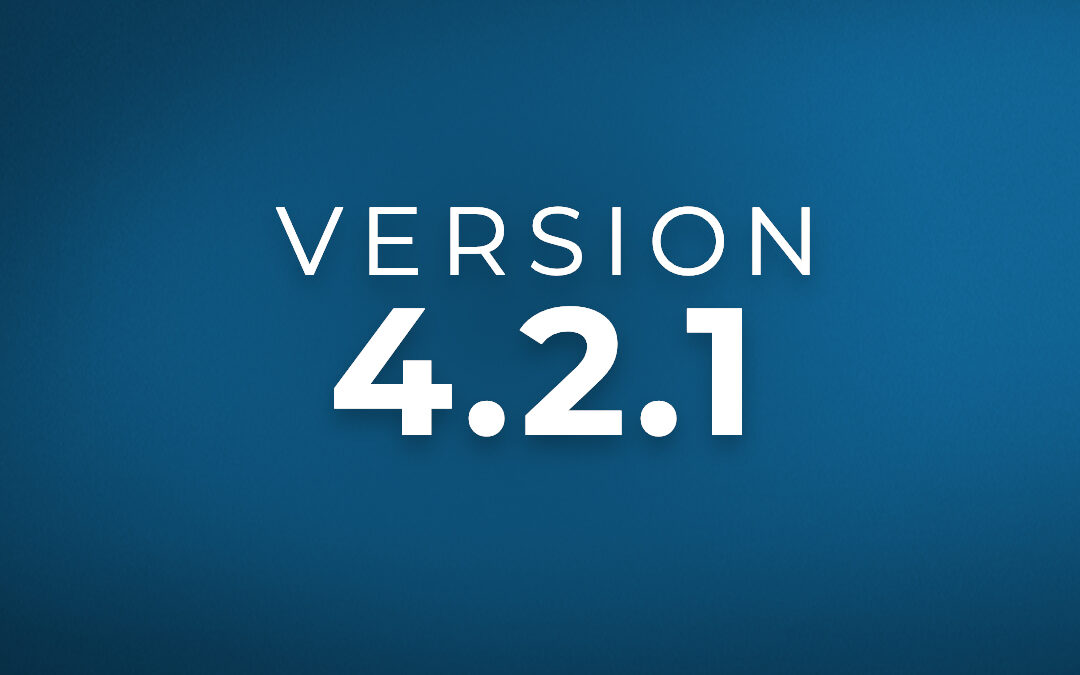 VERSION
4.2.1